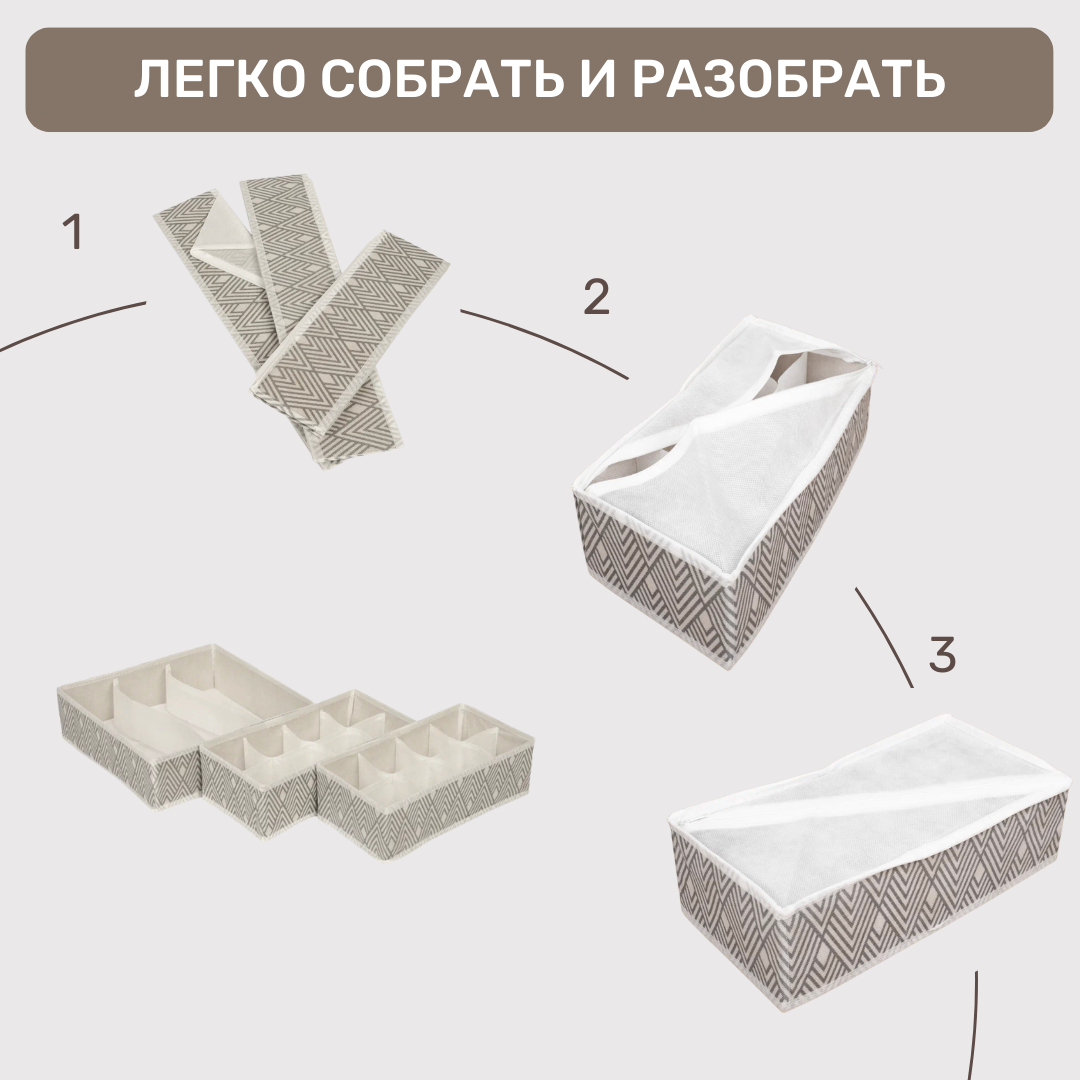 ЛЕГКО СОБРАТЬ И РАЗОБРАТЬ

1

2

3